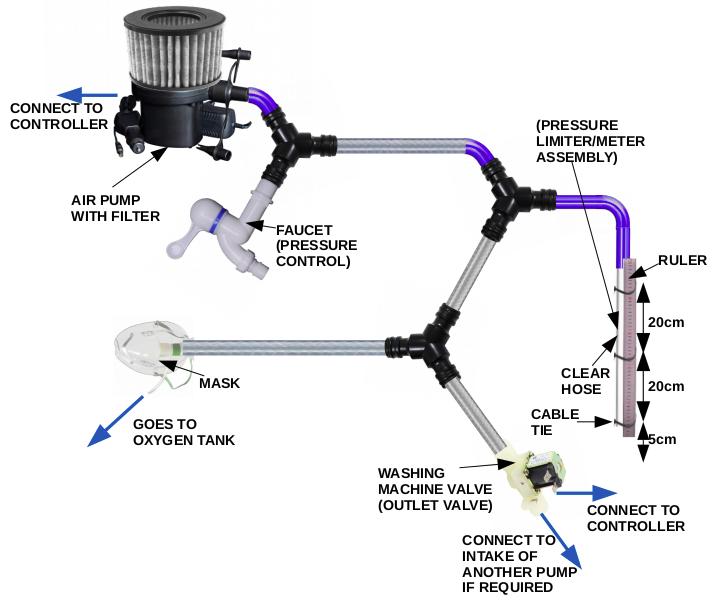 CONNECT TO CONTROLLER

AIR PUMP WITH FILTER

FAUCET (PRESSURE CONTROL)

(PRESSURE LIMITER/METER ASSEMBLY)

RULER

20cm

CLEAR HOSE

20cm

CABLE TIE

5cm

MASK

GOES TO OXYGEN TANK

WASHING MACHINE VALVE (OUTLET VALVE)

CONNECT TO CONTROLLER

CONNECT TO INTAKE OF ANOTHER PUMP IF REQUIRED